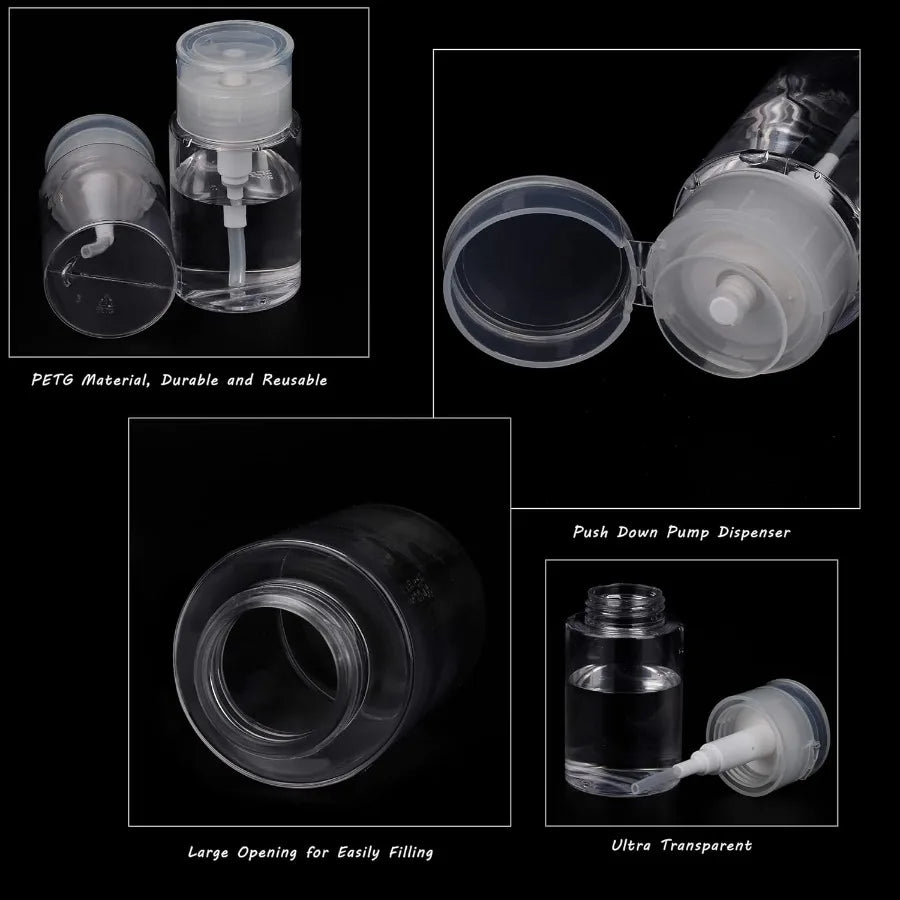 PETG Material, Durable and Reusable

Push Down Pump Dispenser

Large Opening for Easily Filling

Ultra Transparent