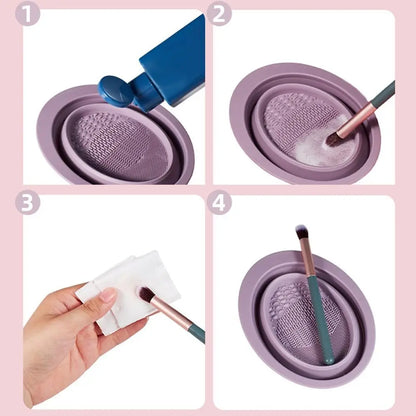 1

2

3

4