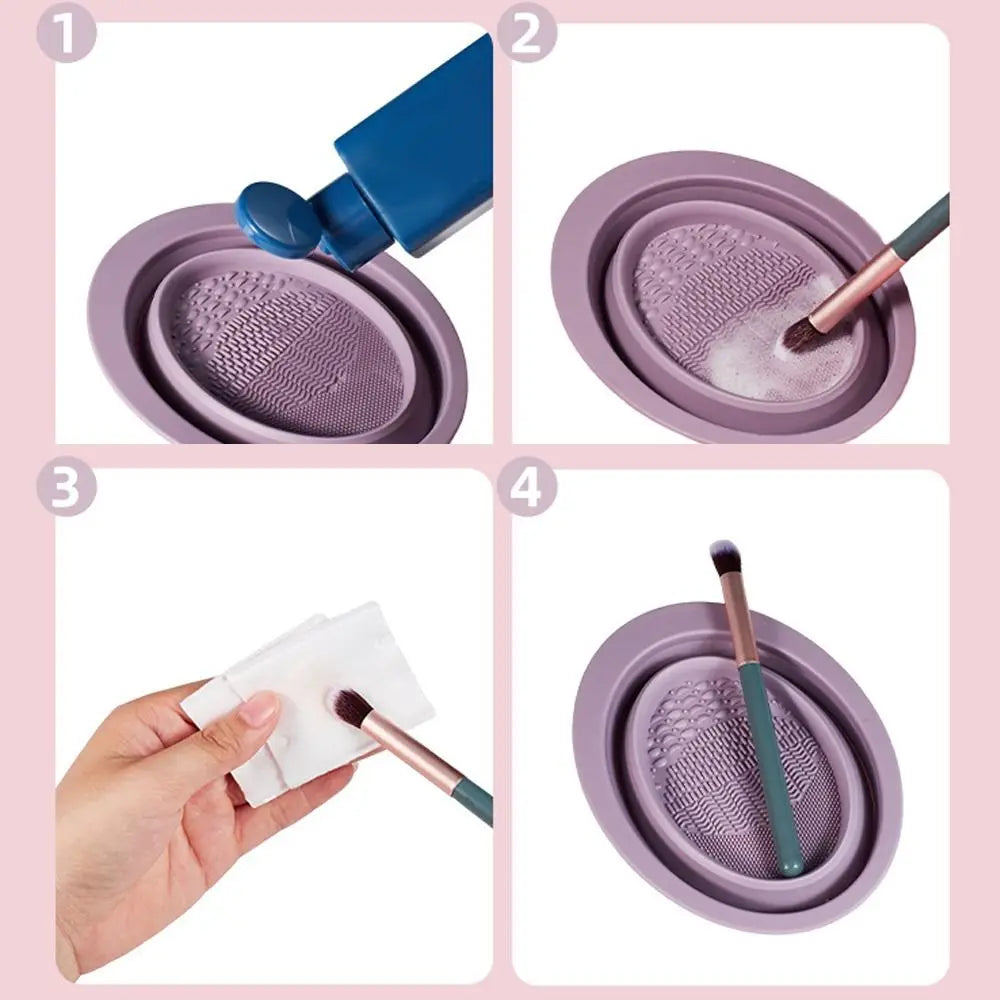 1
2
3
4